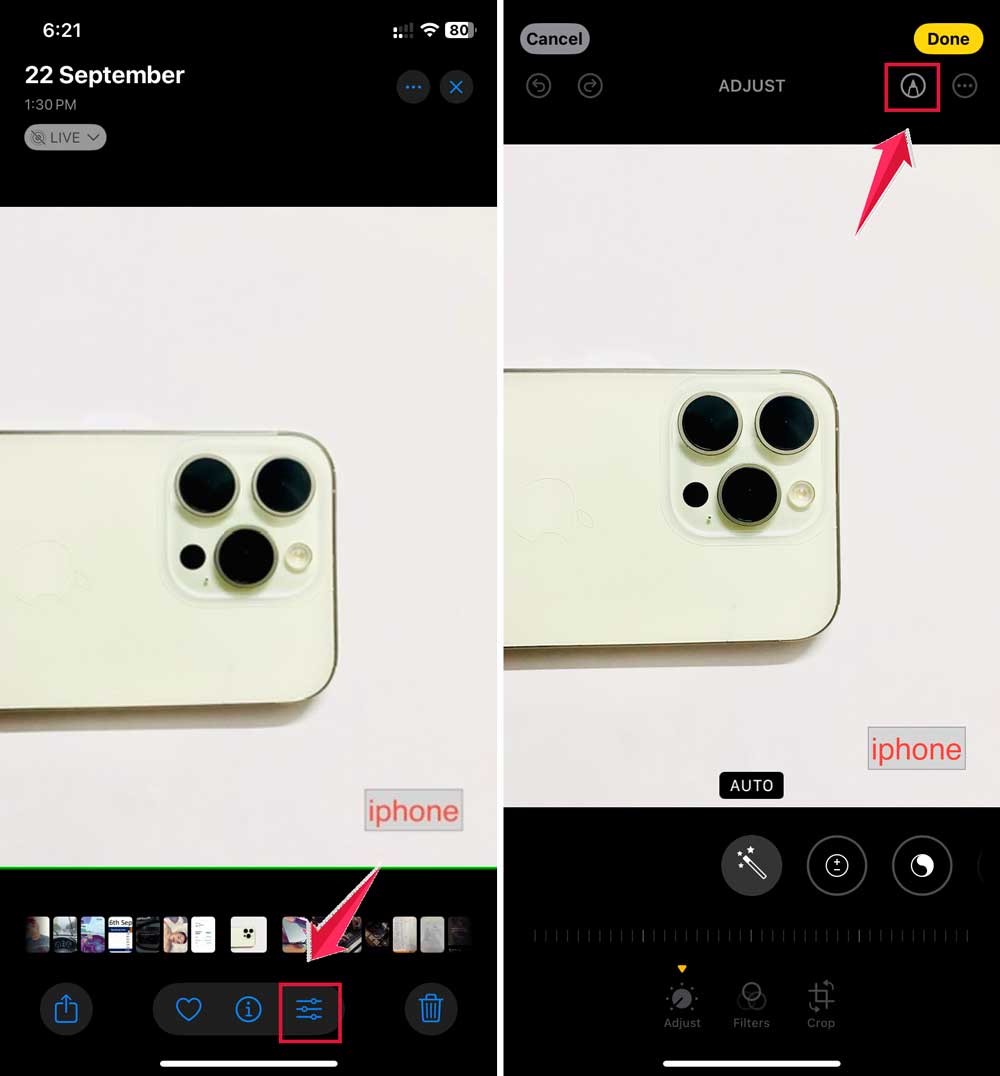 6:21

80

22 September

1:30 PM

LIVE

iphone

Cancel

Done

ADJUST

iphone

AUTO

Adjust

Filters

Crop